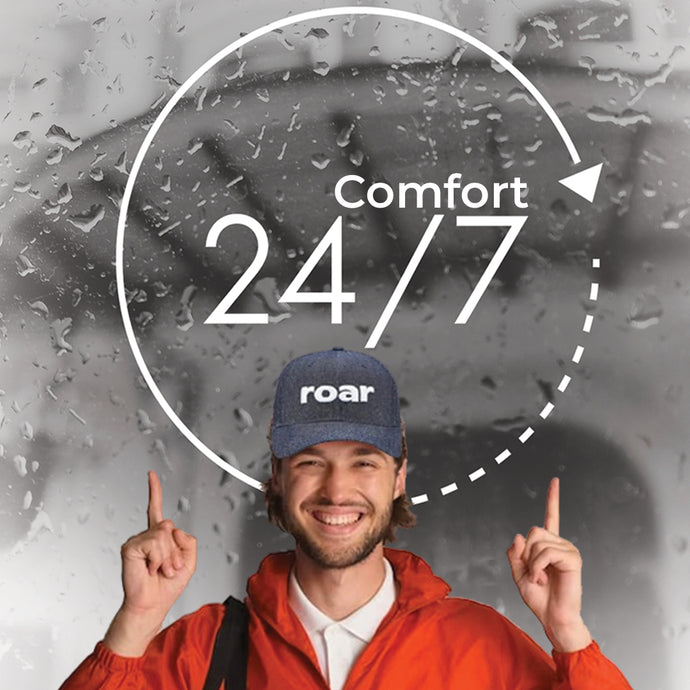 Comfort
24/7
roar