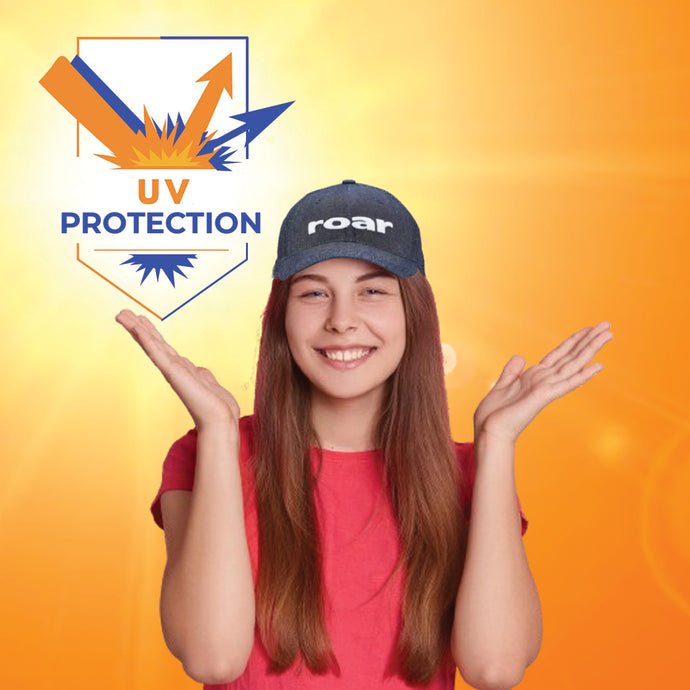 UV
PROTECTION

roar