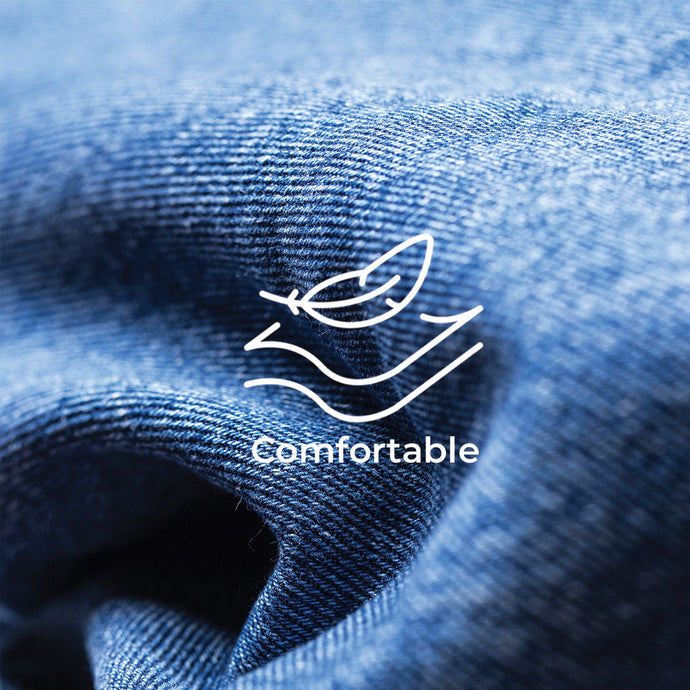 Comfortable