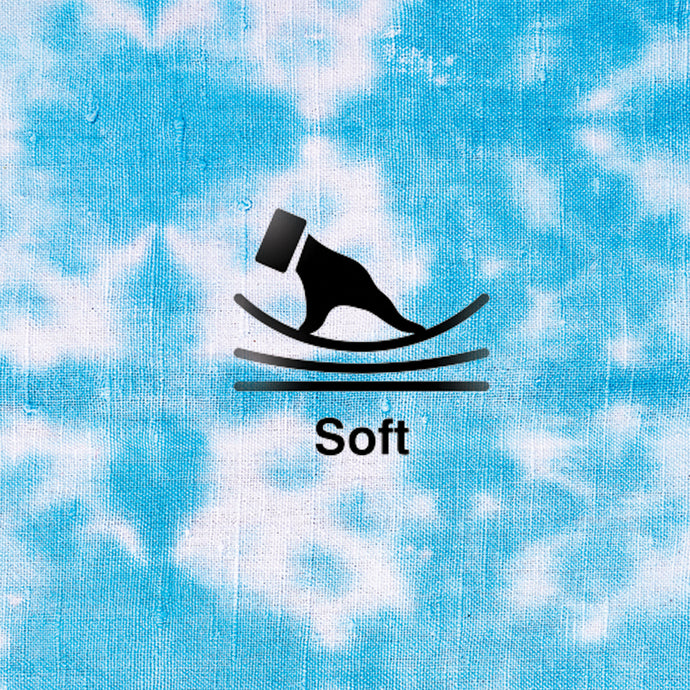 Soft