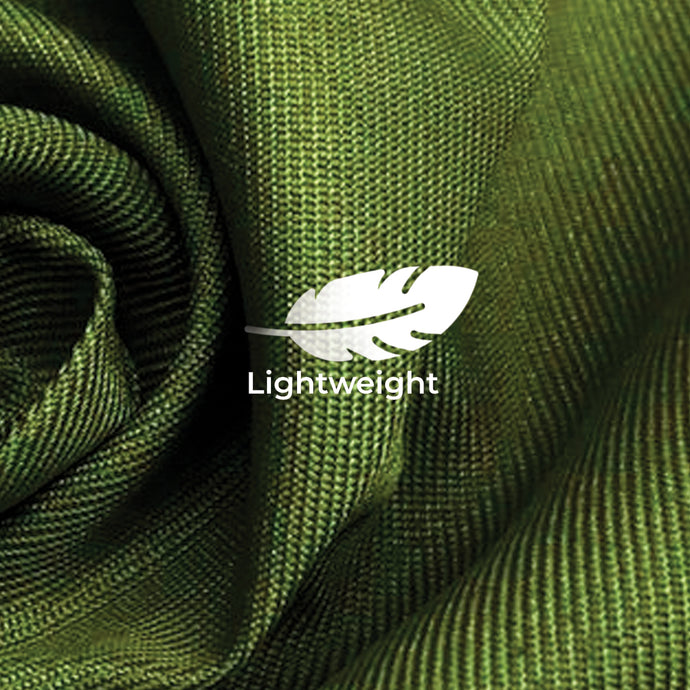 Lightweight